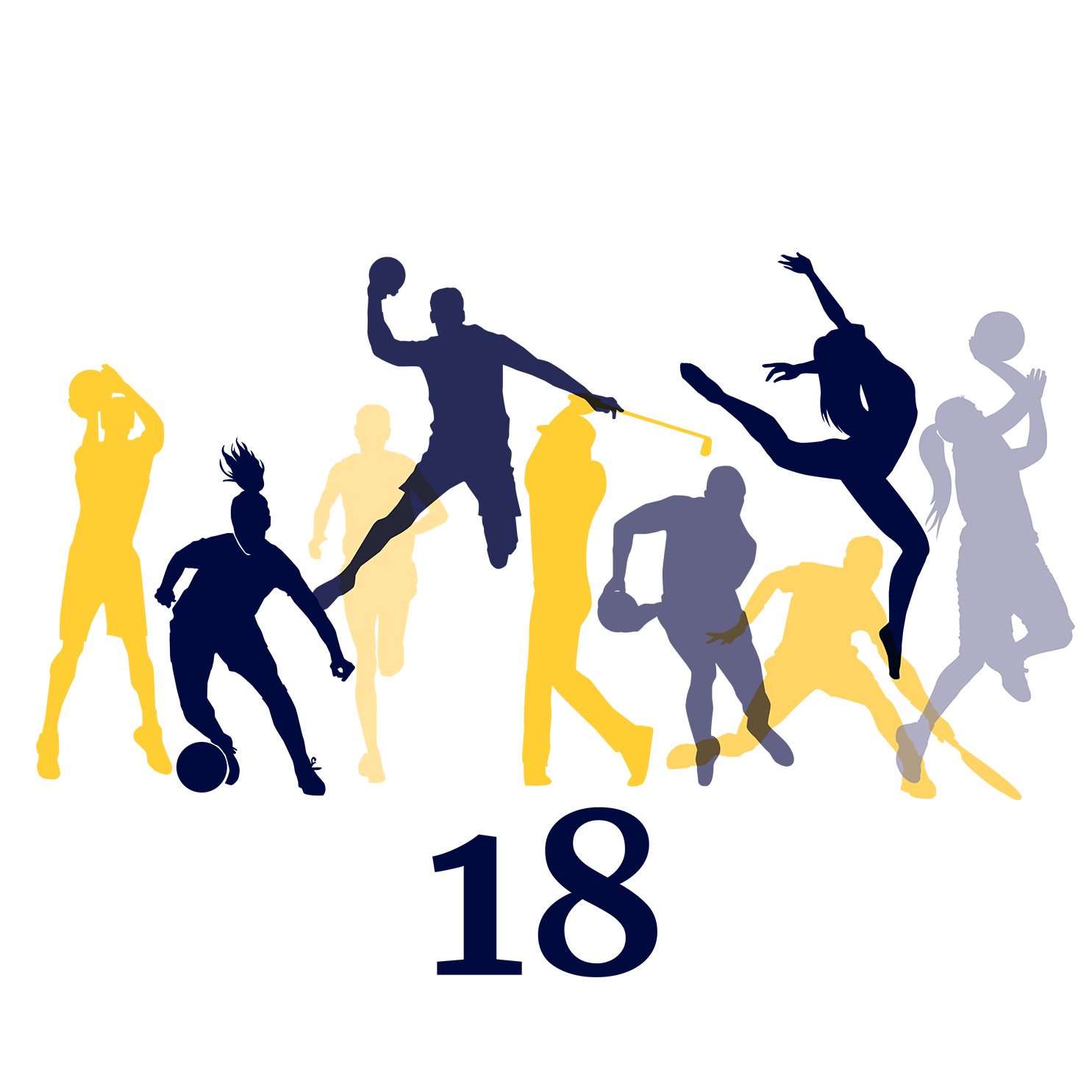 18