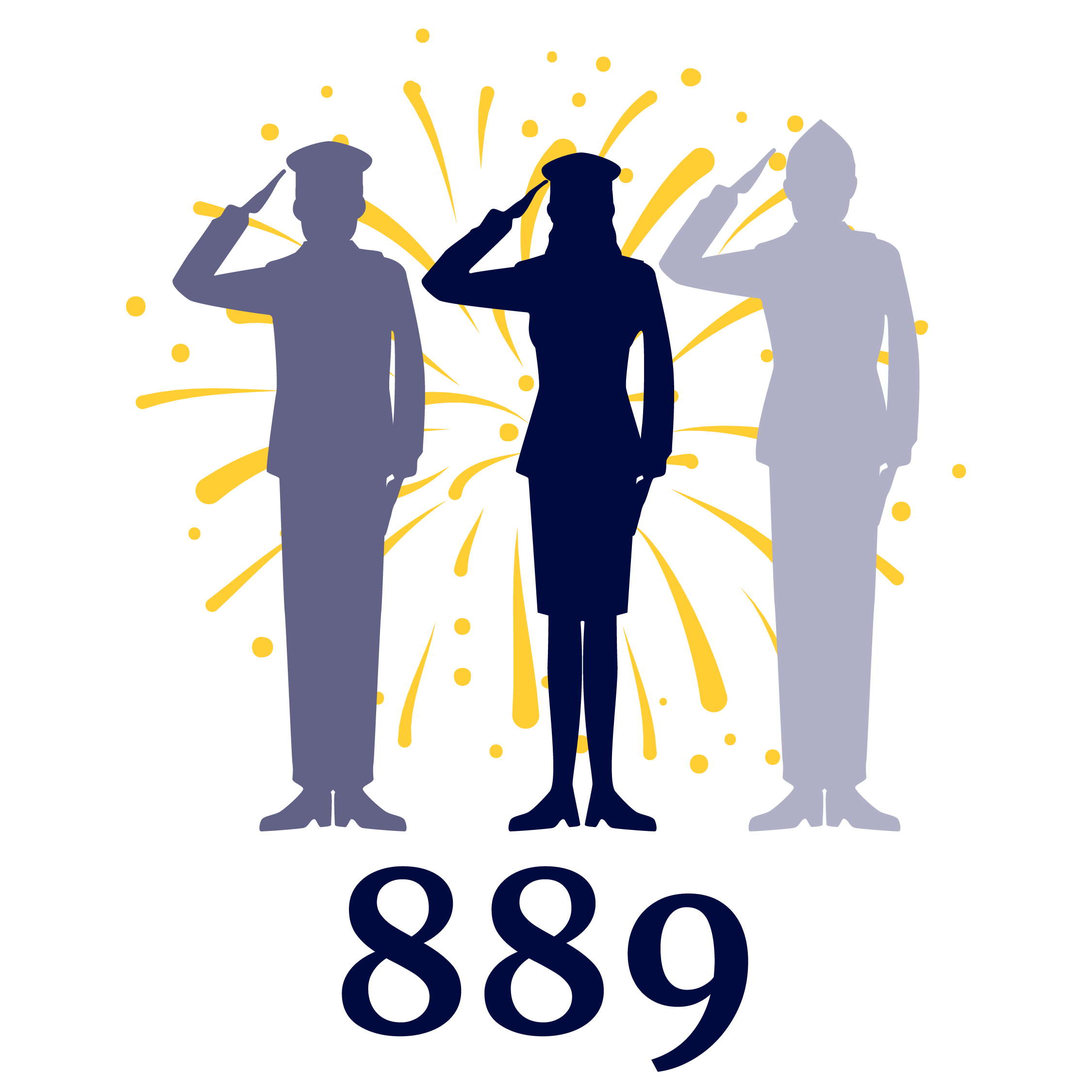 889