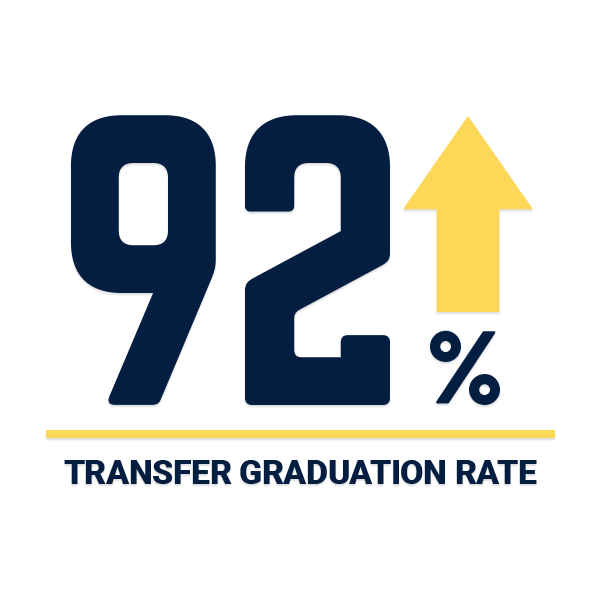 92%

TRANSFER GRADUATION RATE