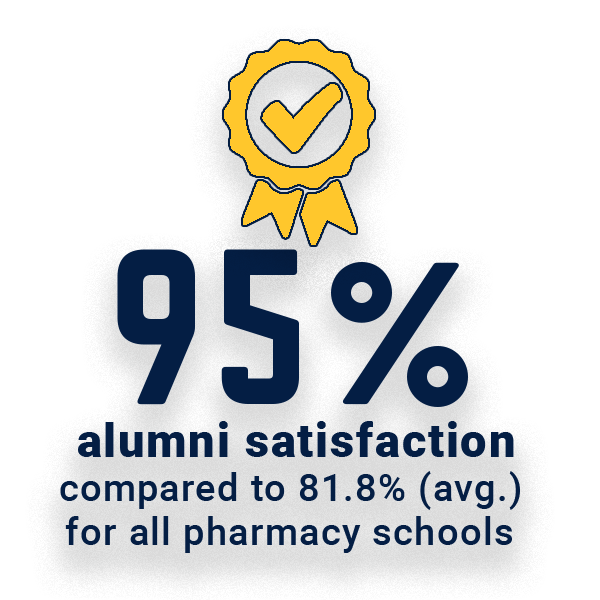 95%
alumni satisfaction
compared to 81.8% (avg.) for all pharmacy schools