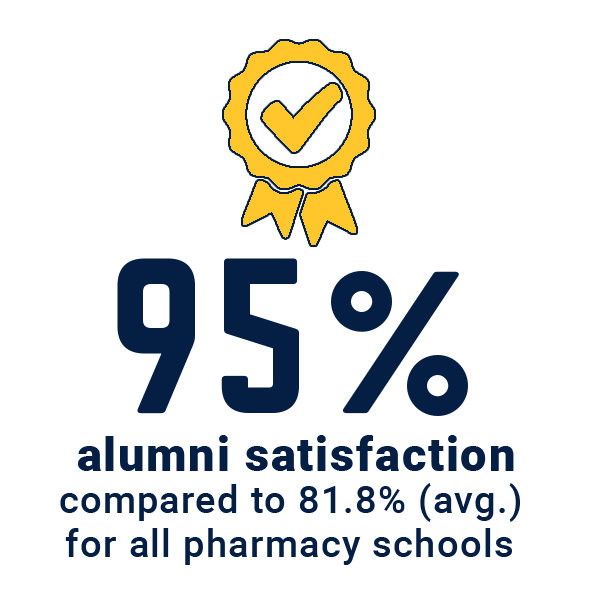 95%

alumni satisfaction

compared to 81.8% (avg.) for all pharmacy schools