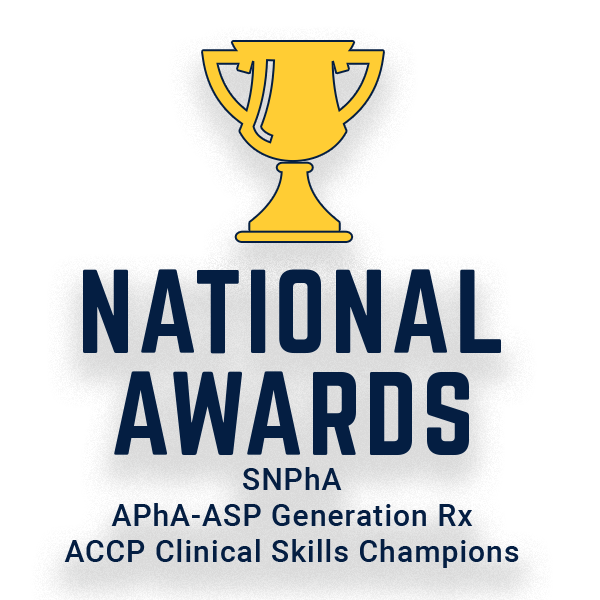 NATIONAL AWARDS

SNPhA
APhA-ASP Generation Rx
ACCP Clinical Skills Champions