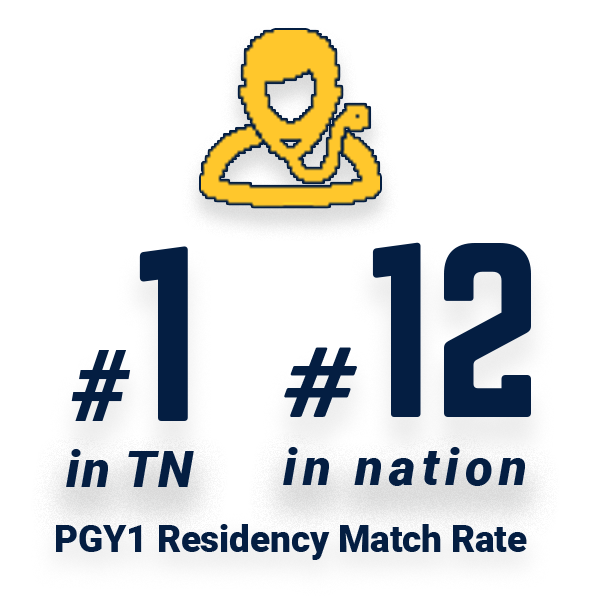 #1 in TN

#12 in nation

PGY1 Residency Match Rate