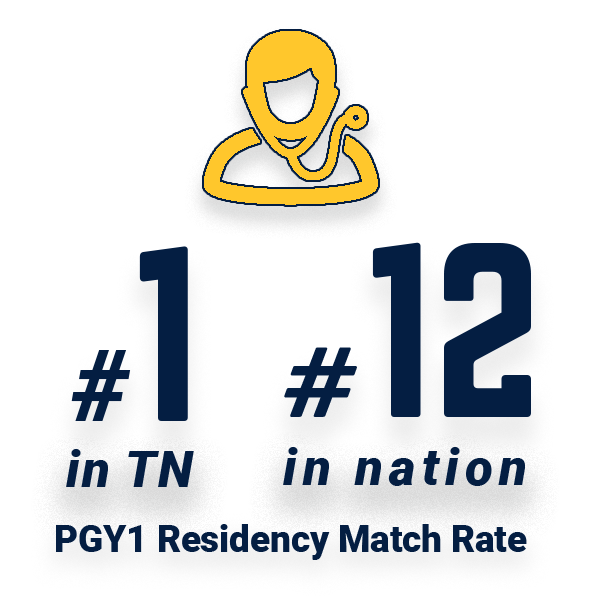 #1 in TN

#12 in nation

PGY1 Residency Match Rate