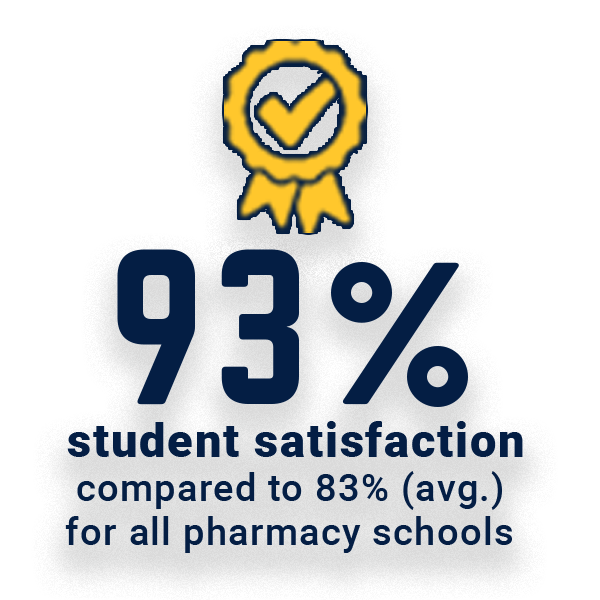 93%
student satisfaction
compared to 83% (avg.) for all pharmacy schools