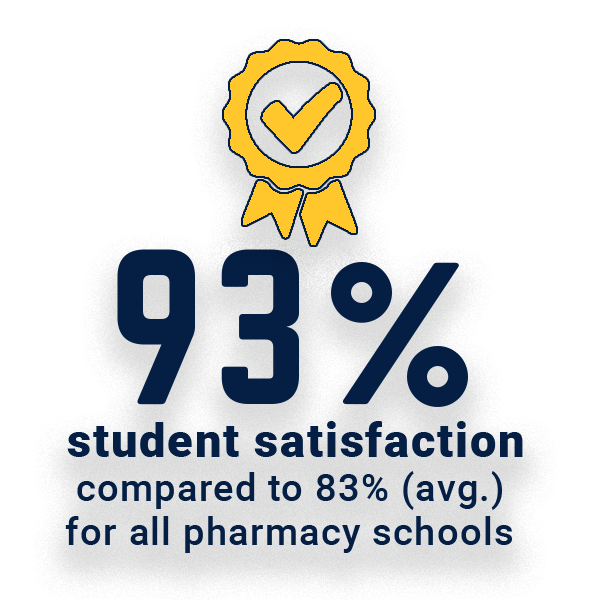 93%

student satisfaction

compared to 83% (avg.) for all pharmacy schools