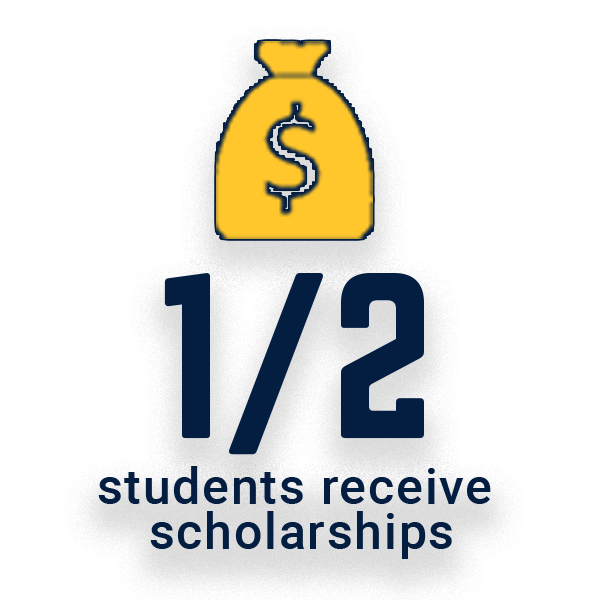 $

1/2
students receive scholarships