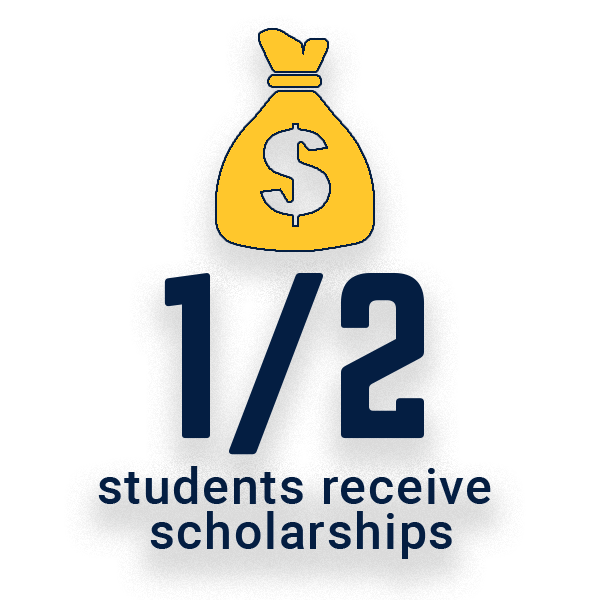 $

1/2
students receive scholarships