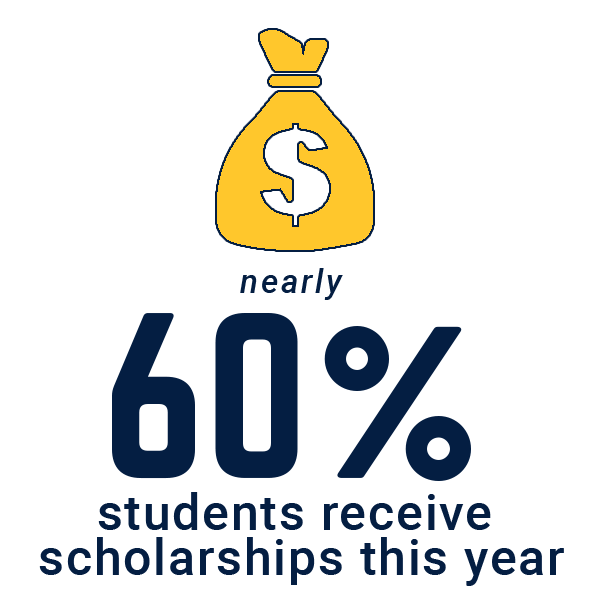 $

nearly

60%

students receive scholarships this year