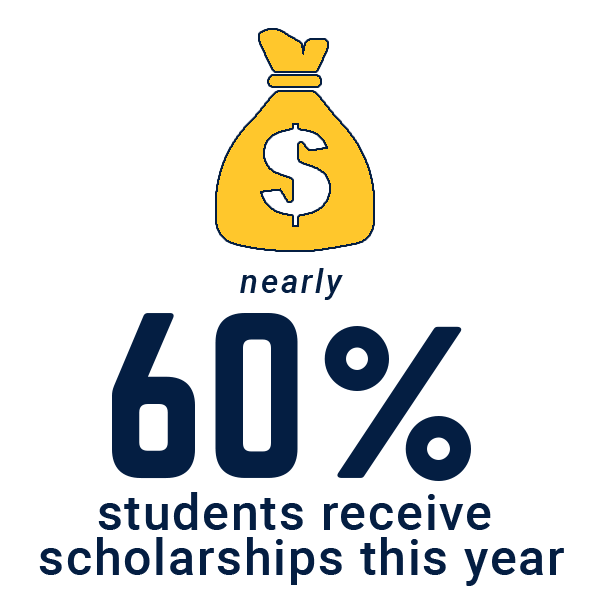 $

nearly

60%

students receive scholarships this year